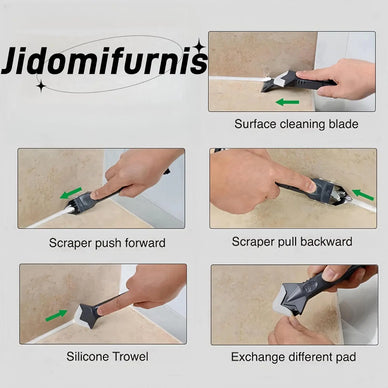 Jidomifurnis

Surface cleaning blade

Scraper push forward

Scraper pull backward

Silicone Trowel

Exchange different pad