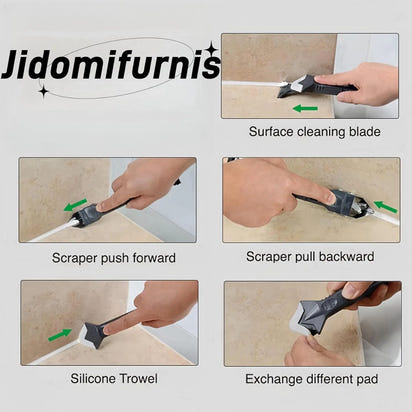 Jidomifurnis

Surface cleaning blade

Scraper push forward

Scraper pull backward

Silicone Trowel

Exchange different pad