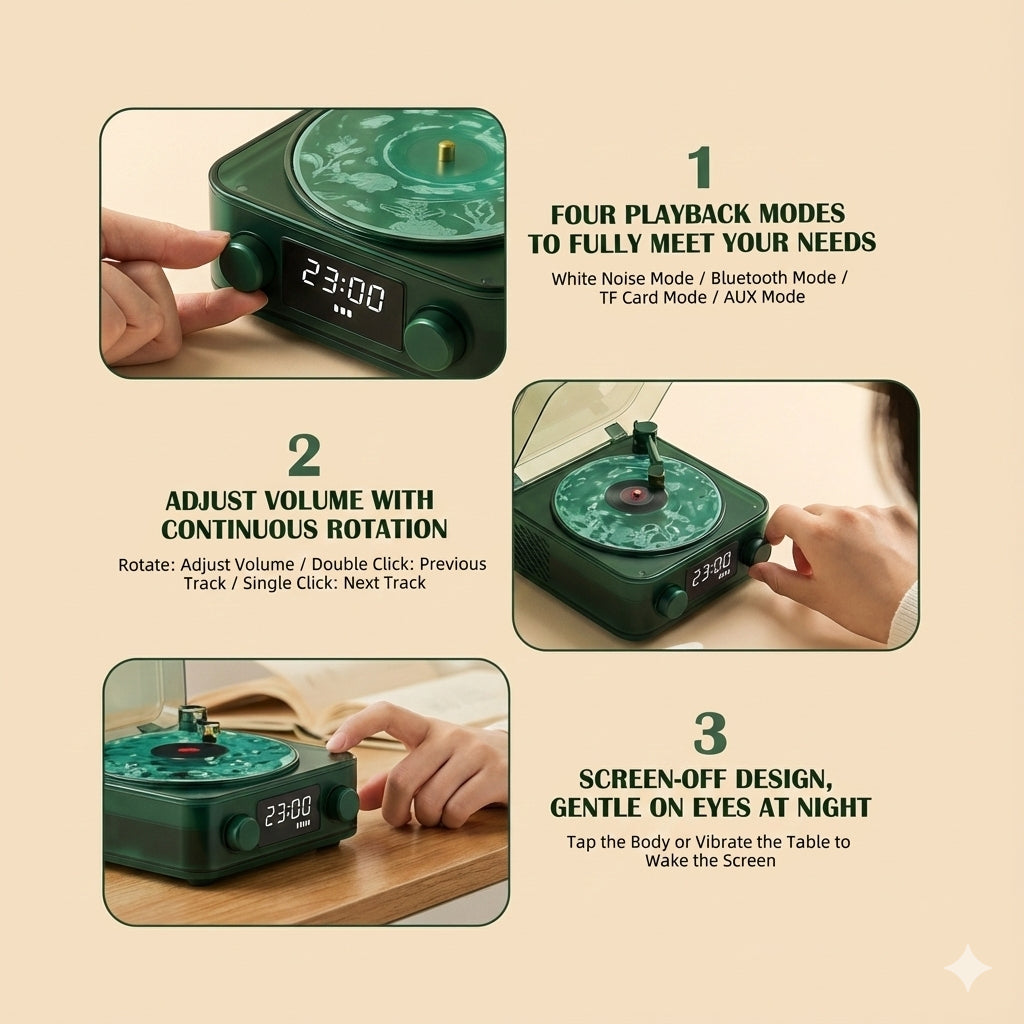 23:00

1
FOUR PLAYBACK MODES TO FULLY MEET YOUR NEEDS

White Noise Mode / Bluetooth Mode / TF Card Mode / AUX Mode

2
ADJUST VOLUME WITH CONTINUOUS ROTATION

Rotate: Adjust Volume / Double Click: Previous Track / Single Click: Next Track

23:00

23:00

3
SCREEN-OFF DESIGN, GENTLE ON EYES AT NIGHT

Tap the Body or Vibrate the Table to Wake the Screen