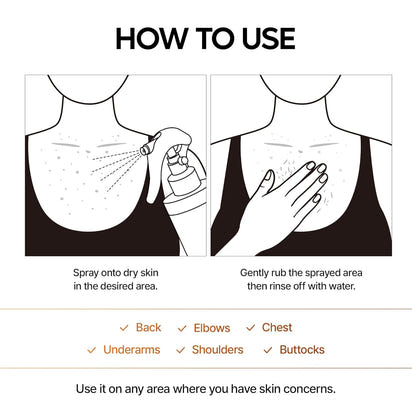 HOW TO USE

Spray onto dry skin in the desired area.

Gently rub the sprayed area then rinse off with water.

✓ Back ✓ Elbows ✓ Chest
✓ Underarms ✓ Shoulders ✓ Buttocks

Use it on any area where you have skin concerns.