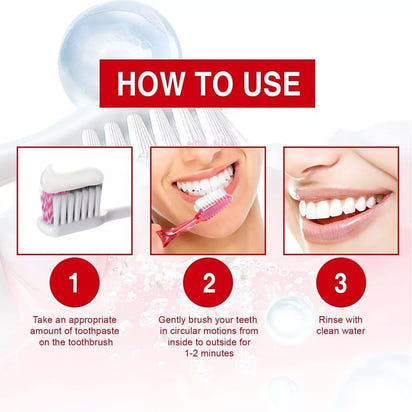 HOW TO USE

1

Take an appropriate amount of toothpaste on the toothbrush

2

Gently brush your teeth in circular motions from inside to outside for 1-2 minutes

3

Rinse with clean water