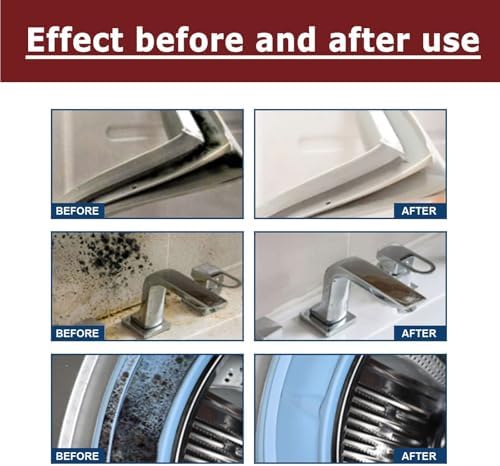 Effect before and after use

BEFORE

AFTER

BEFORE

AFTER

BEFORE

AFTER