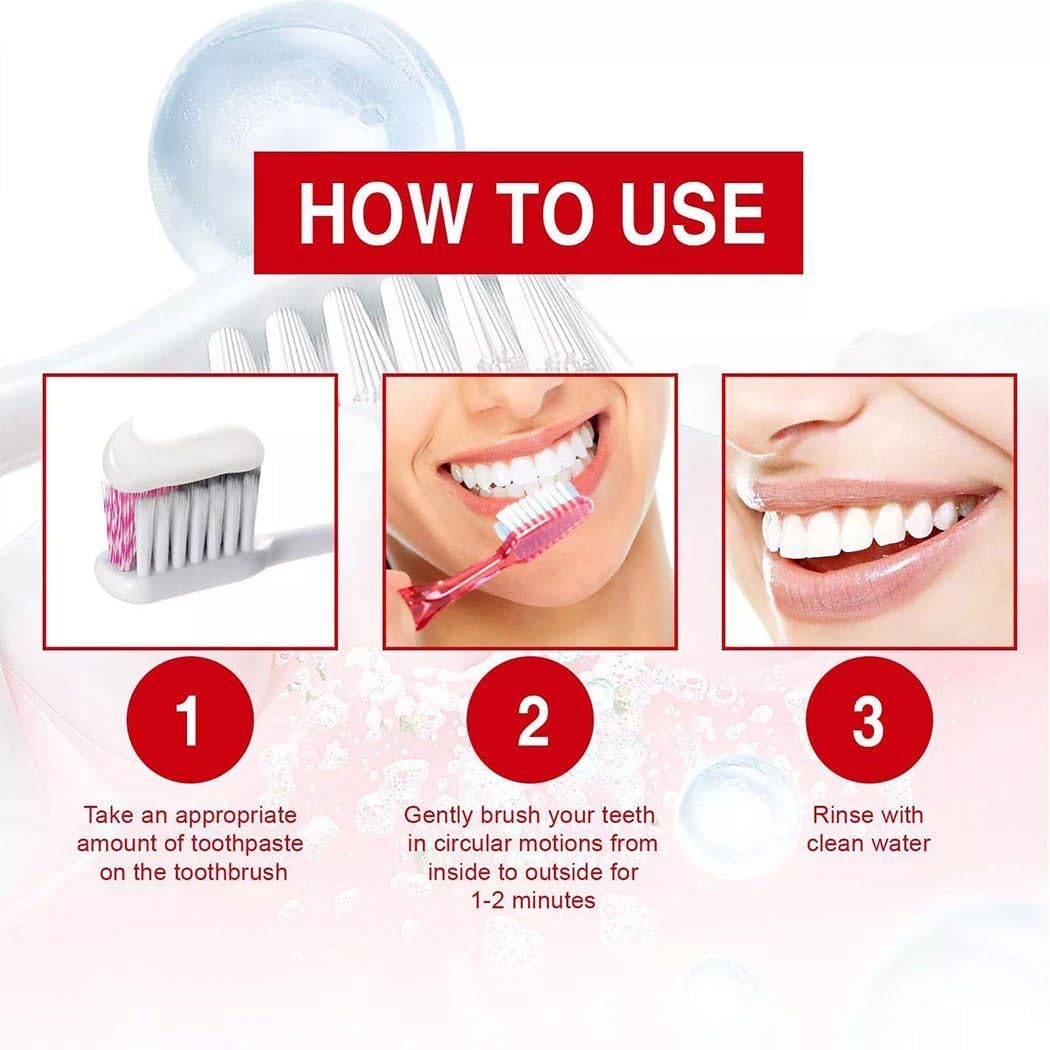 HOW TO USE

1

Take an appropriate amount of toothpaste on the toothbrush

2

Gently brush your teeth in circular motions from inside to outside for 1-2 minutes

3

Rinse with clean water